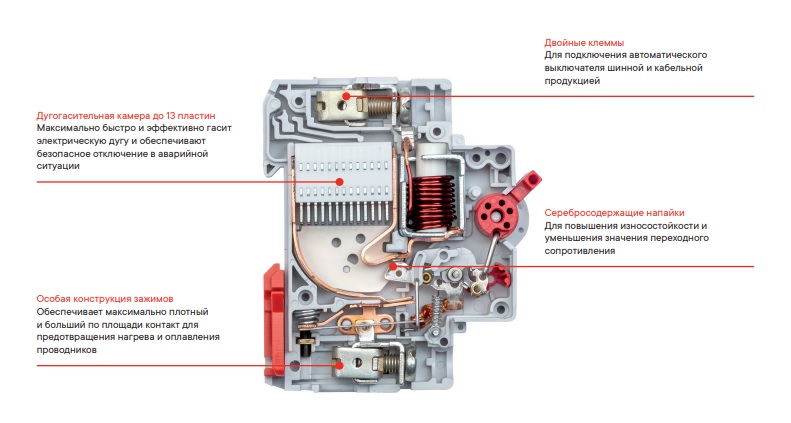 Двойные клеммы
Для подключения автоматического выключателя шинной и кабельной продукцией

Дугогасительная камера до 13 пластин
Максимально быстро и эффективно гасит электрическую дугу и обеспечивают безопасное отключение в аварийной ситуации

Серебросодержащие напайки
Для повышения износостойкости и уменьшения значения переходного сопротивления

Особая конструкция зажимов
Обеспечивает максимально плотный и больший по площади контакт для предотвращения нагрева и оплавления проводников